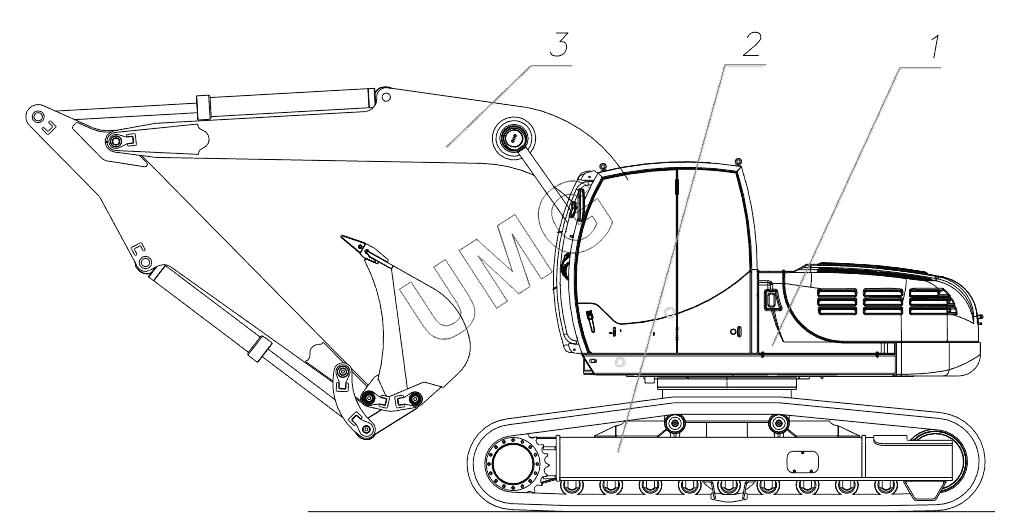 3
2
1
UMG