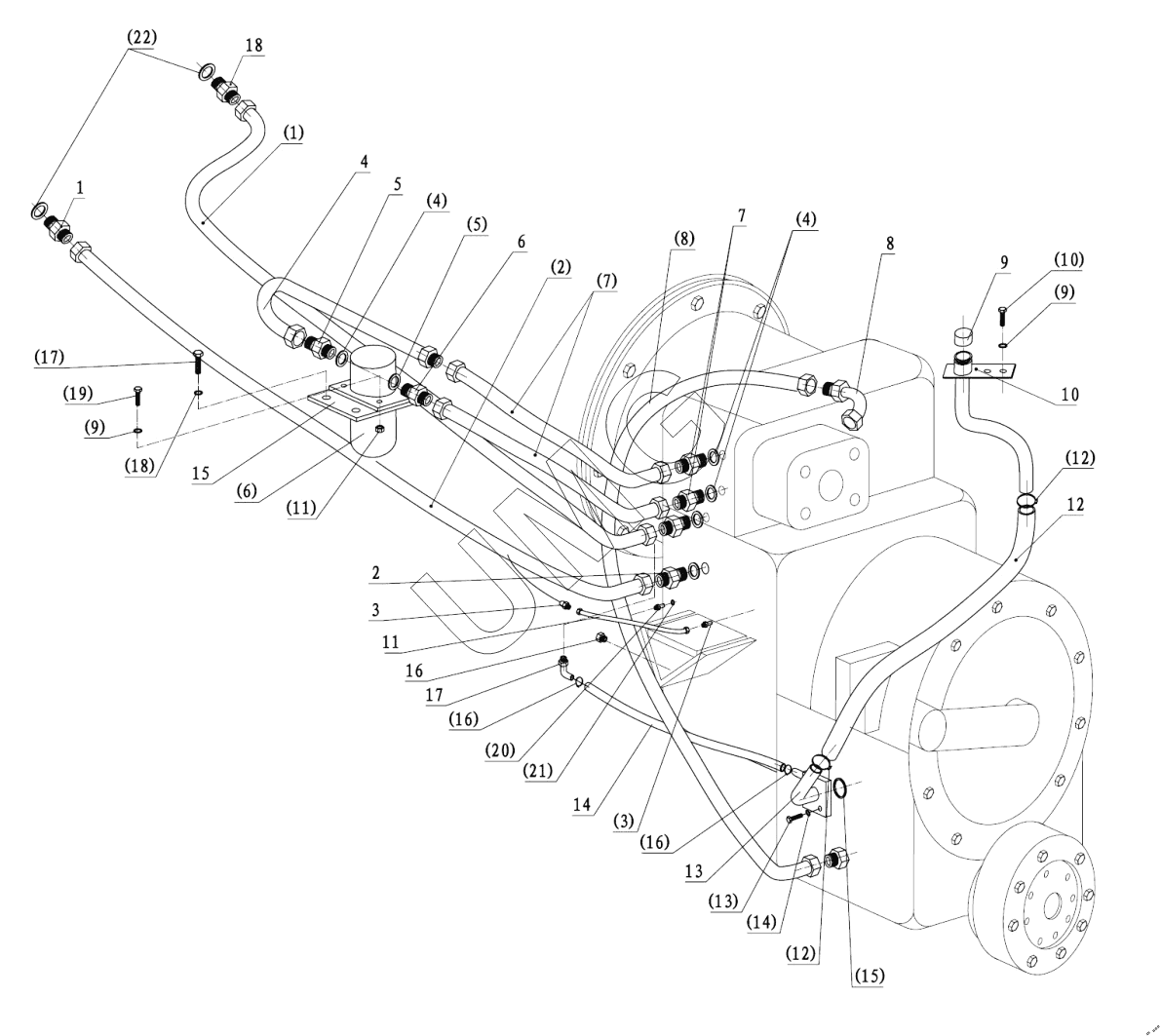 (22)
18
(1)
1
4
5
(4)
(5)
6
(2)
(7)
(8)
7
(4)
8
9
(10)
(9)
10
(17)
(19)
(9)
(18)
15
(6)
(11)
(12)
12
2
3
11
16
17
(16)
(20)
(21)
14
(3)
(16)
13
(13)
(14)
(12)
(15)