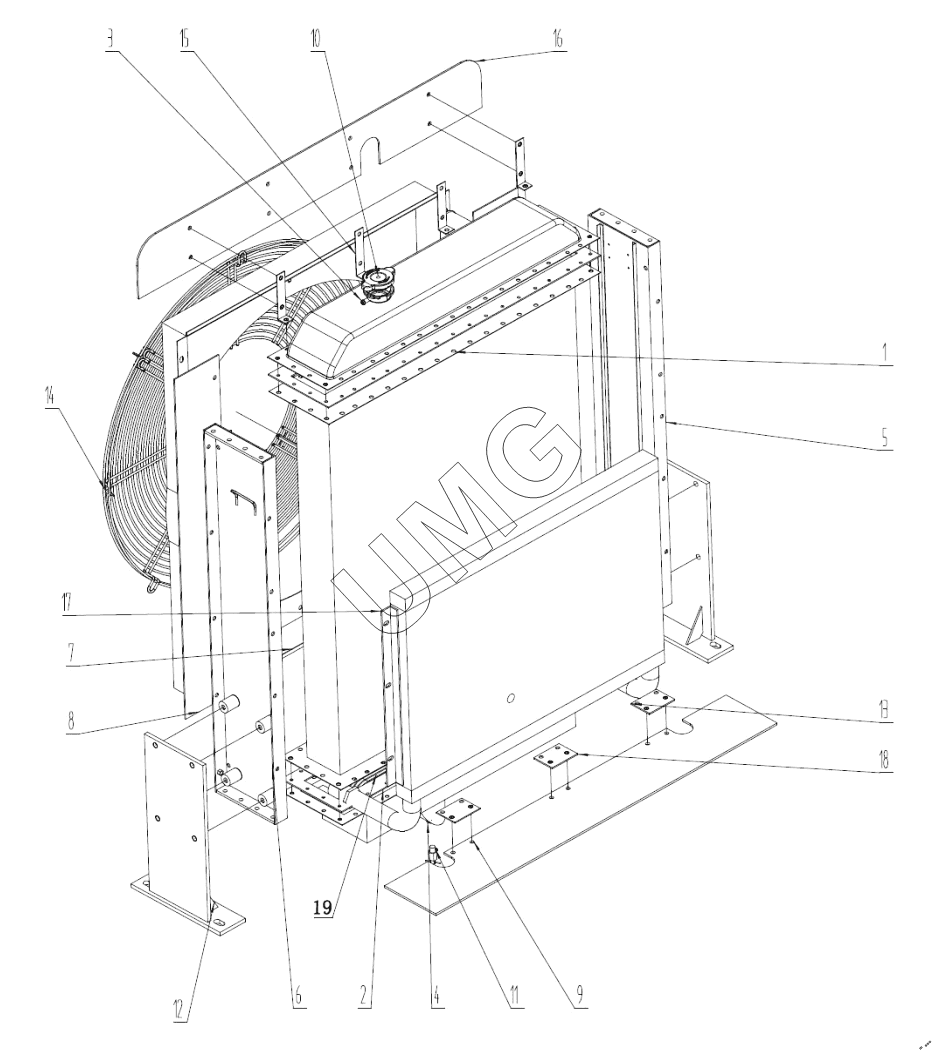 3
15
10
16
1
5
14
UMG
17
7
8
13
18
19
12
6
2
4
11
9