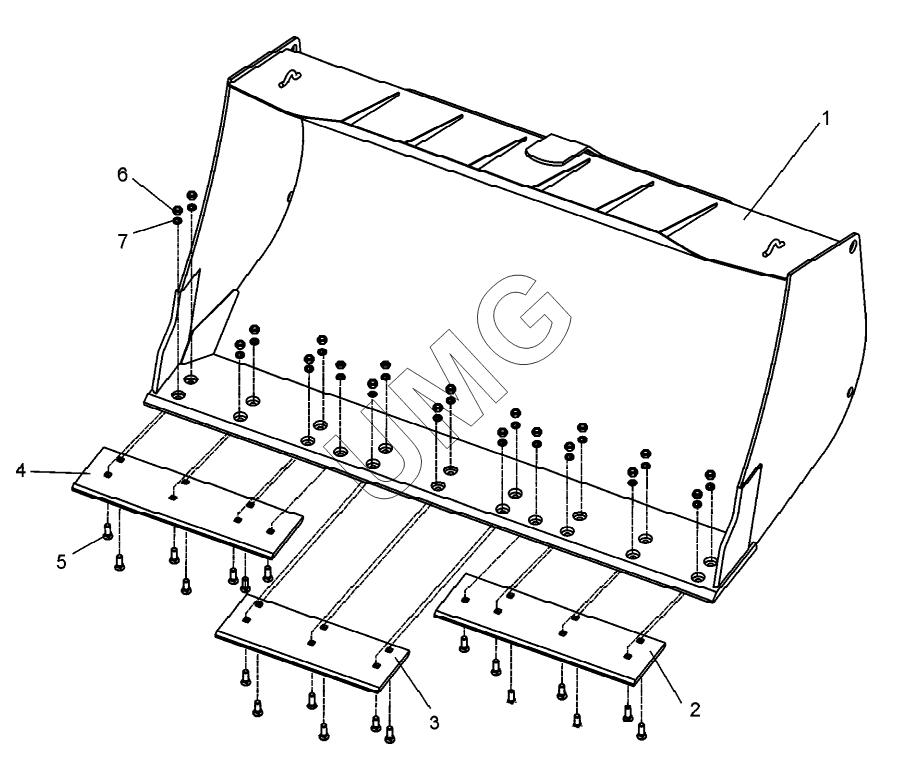 1
6
7
UMG
4
5
3
2