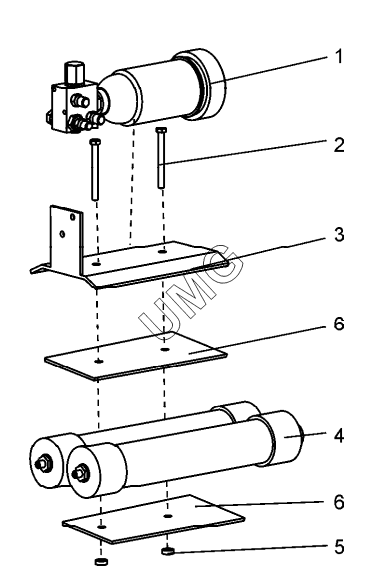 1
2
3
UMG
6
4
6
5