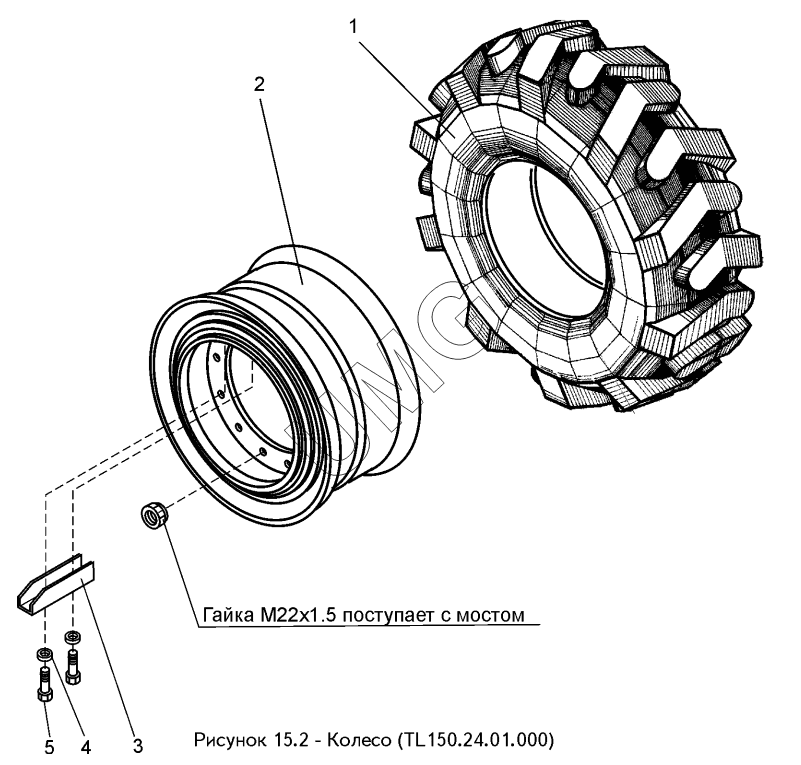 1

2

Гайка М22х1.5 поступает с мостом

5

4

3

Рисунок 15.2 - Колесо (TL150.24.01.000)