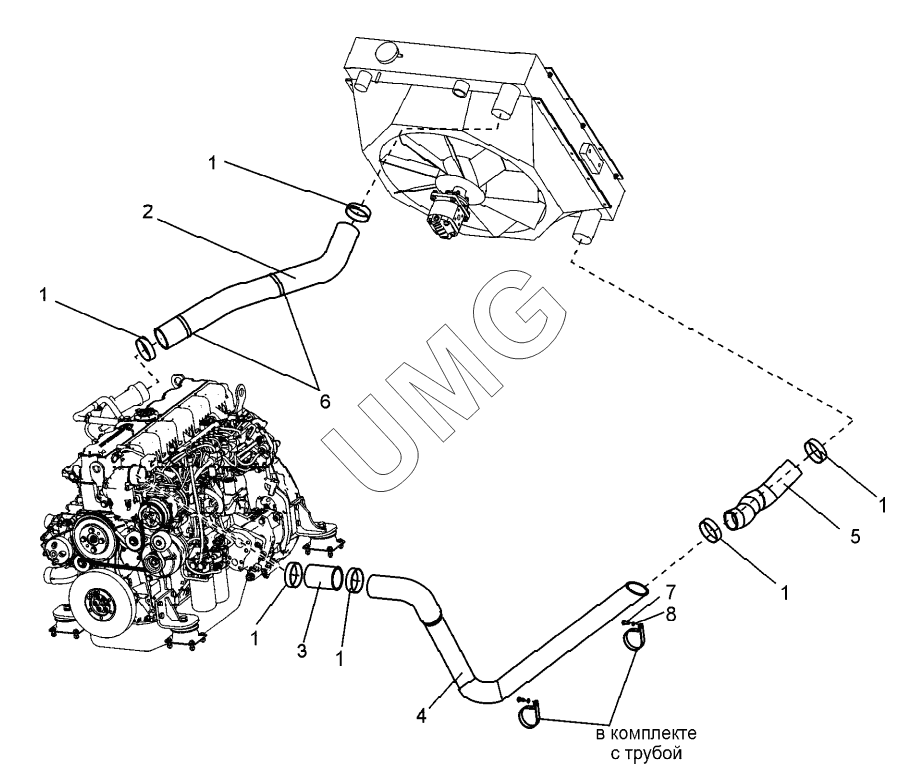 1
2
1
6
UMG
1
5
1
7
8
1
3
1
4
в комплекте
с трубой