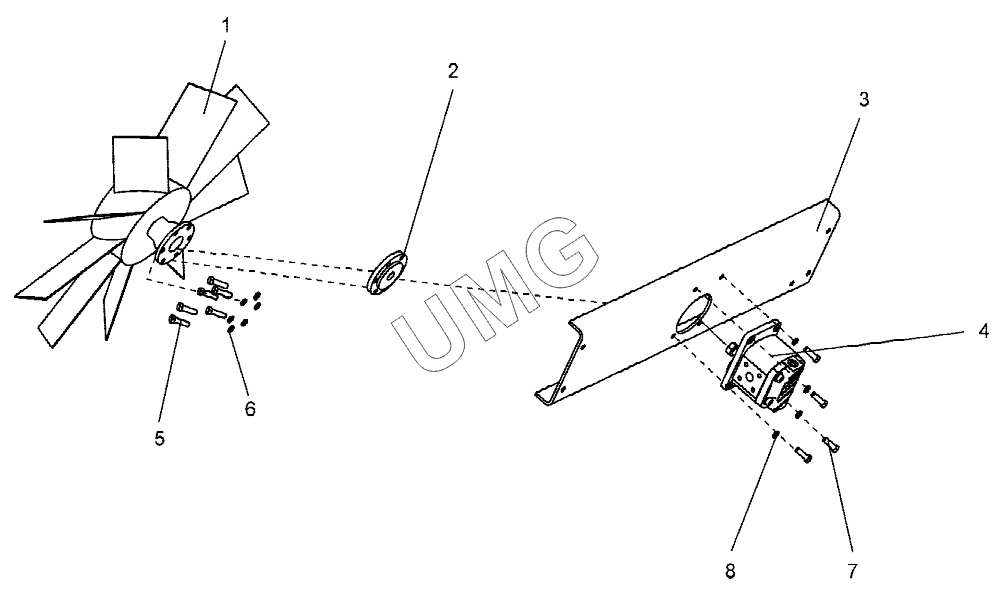 1
2
3
UMG
4
5
6
8
7