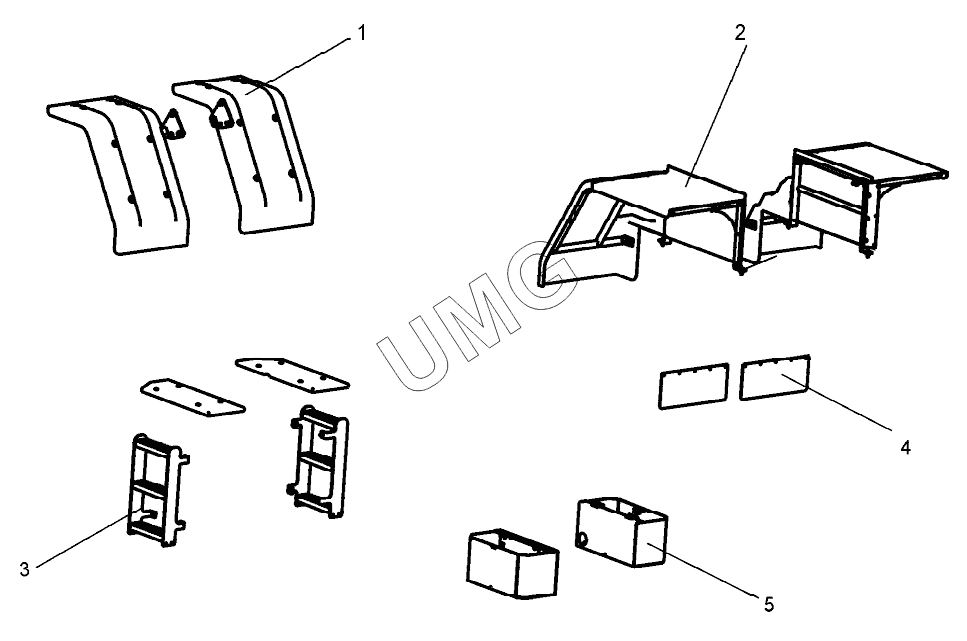 1
2
UMG
4
3
5