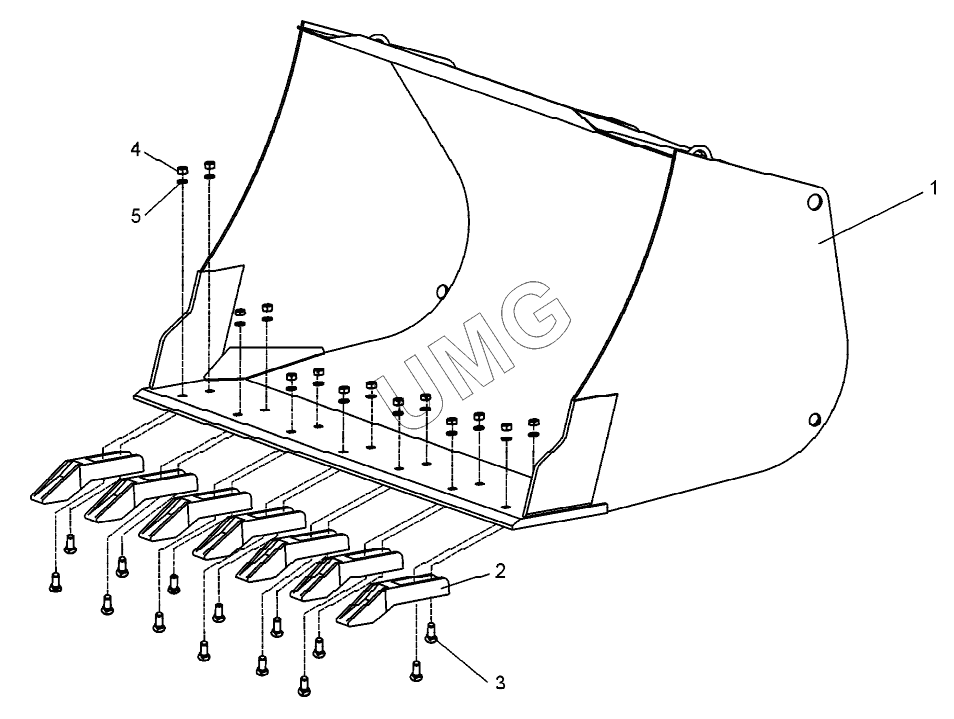 4
5
1
UMG
2
3