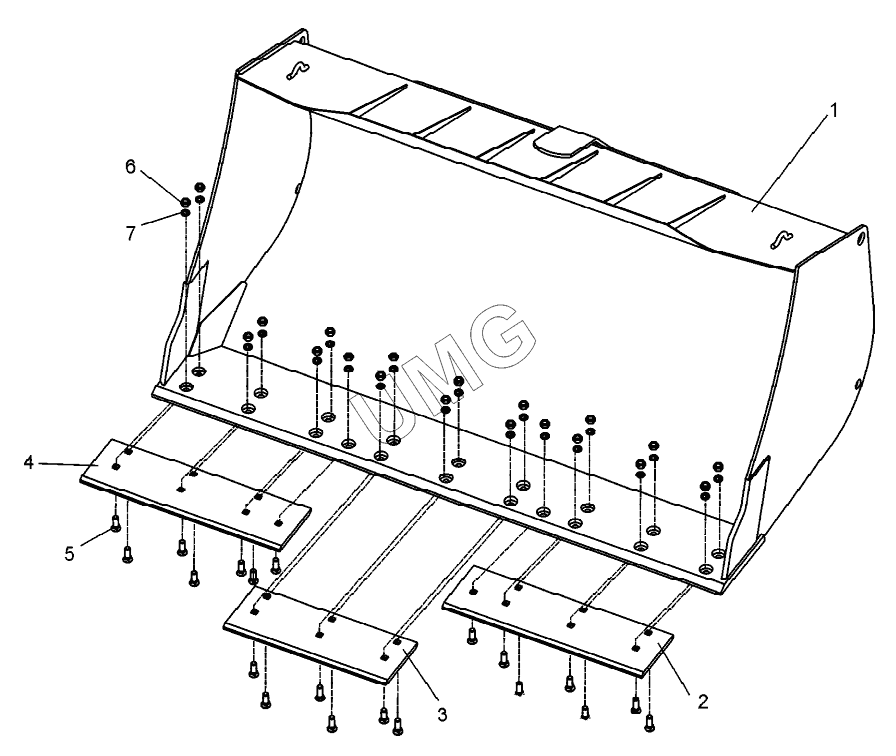 1
6
7
UMG
4
5
3
2