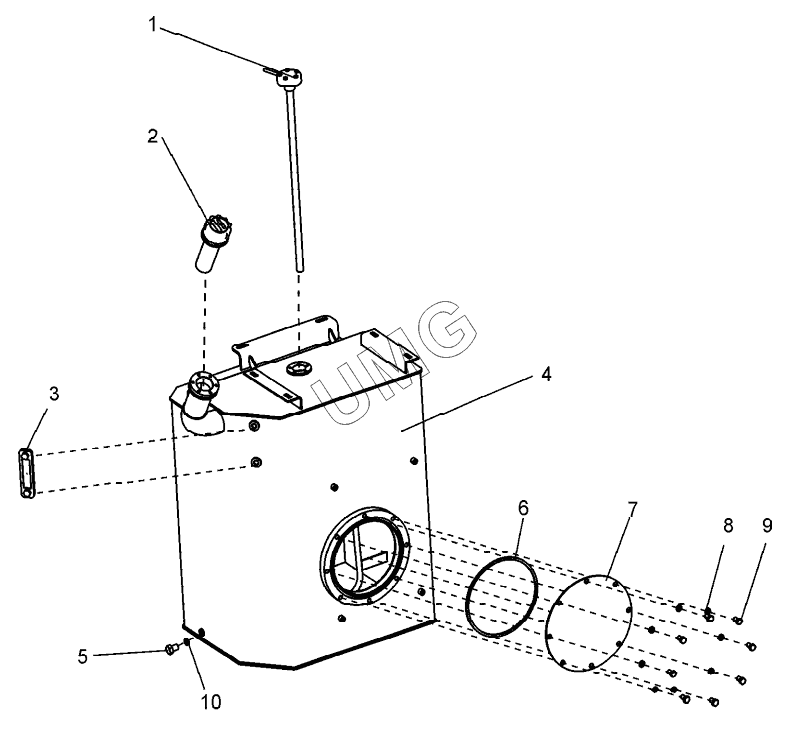 1
2
UMG
3
4
6
7
8
9
5
10