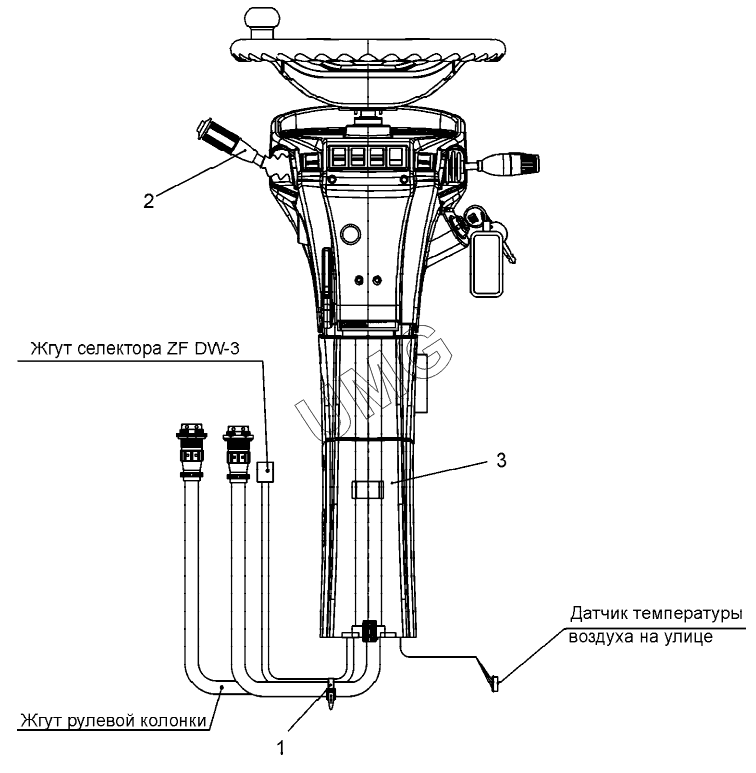 2

Жгут селектора ZF DW-3

UMG

3

Датчик температуры воздуха на улице

Жгут рулевой колонки

1