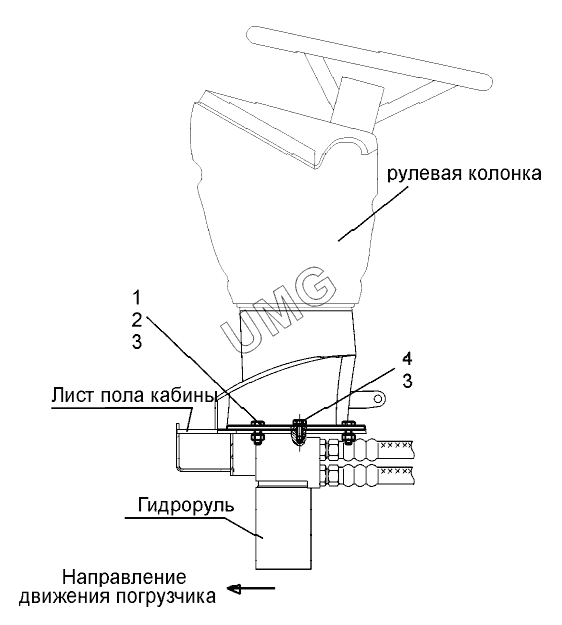 рулевая колонка

UMG

1
2
3

4
3

Лист пола кабины

Гидроруль

Направление движения погрузчика