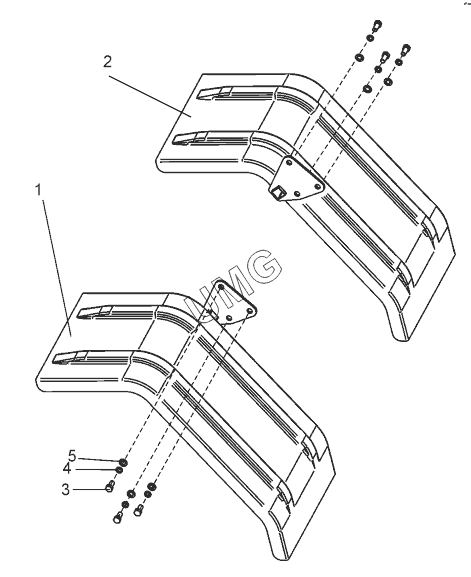 2
1
UMG
5
4
3