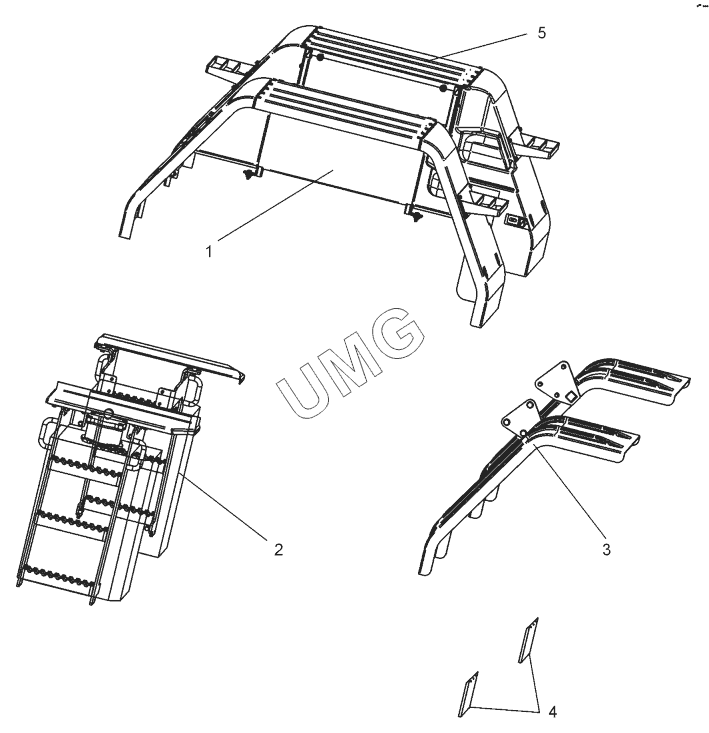 5
1
UMG
2
3
4