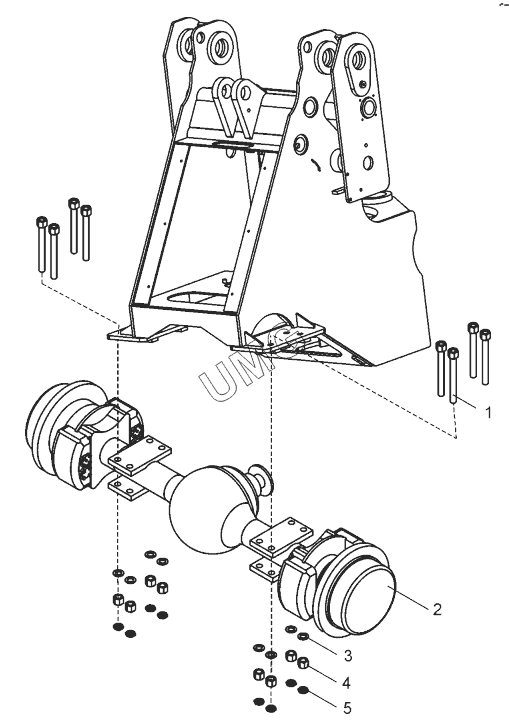 UMG
1
2
3
4
5