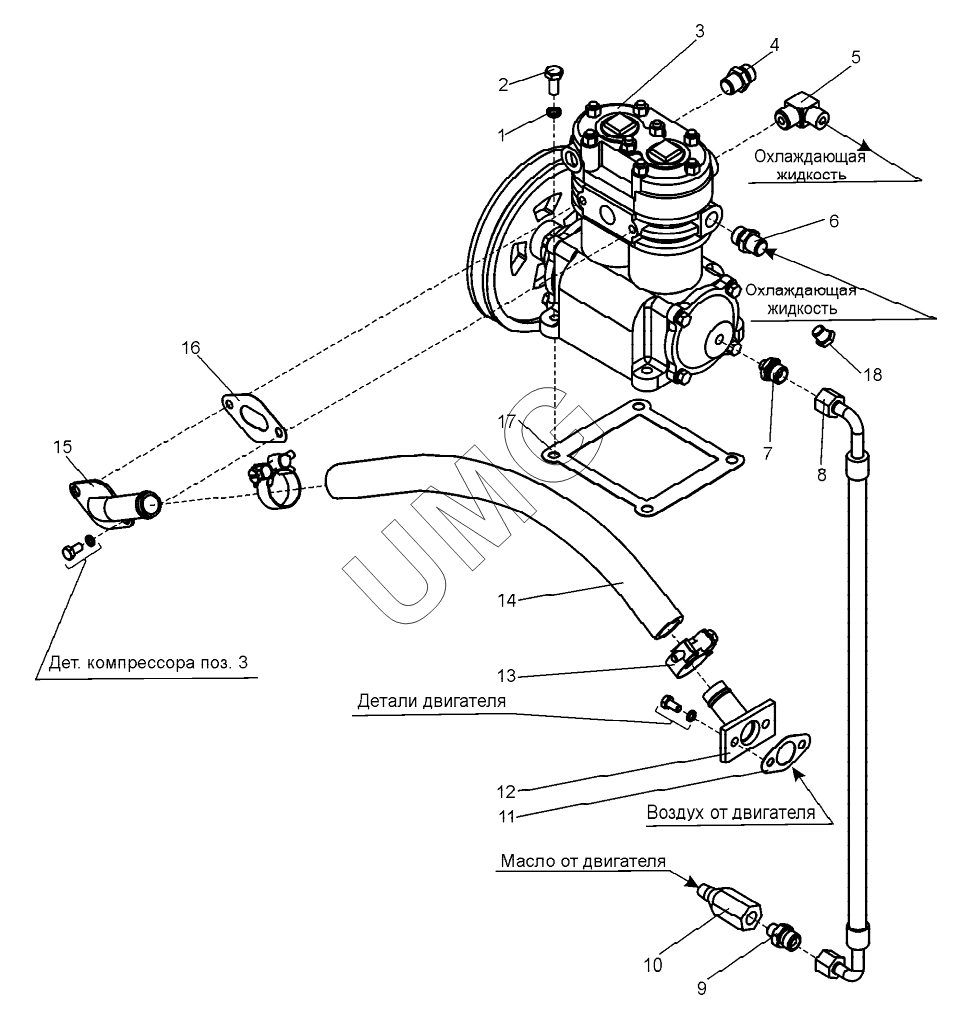 3
4
5
2
1
Охлаждающая жидкость
6
Охлаждающая жидкость
18
16
7
8
17
15
UMG
14
Дет. компрессора поз. 3
13
Детали двигателя
12
11
Воздух от двигателя
Масло от двигателя
10
9