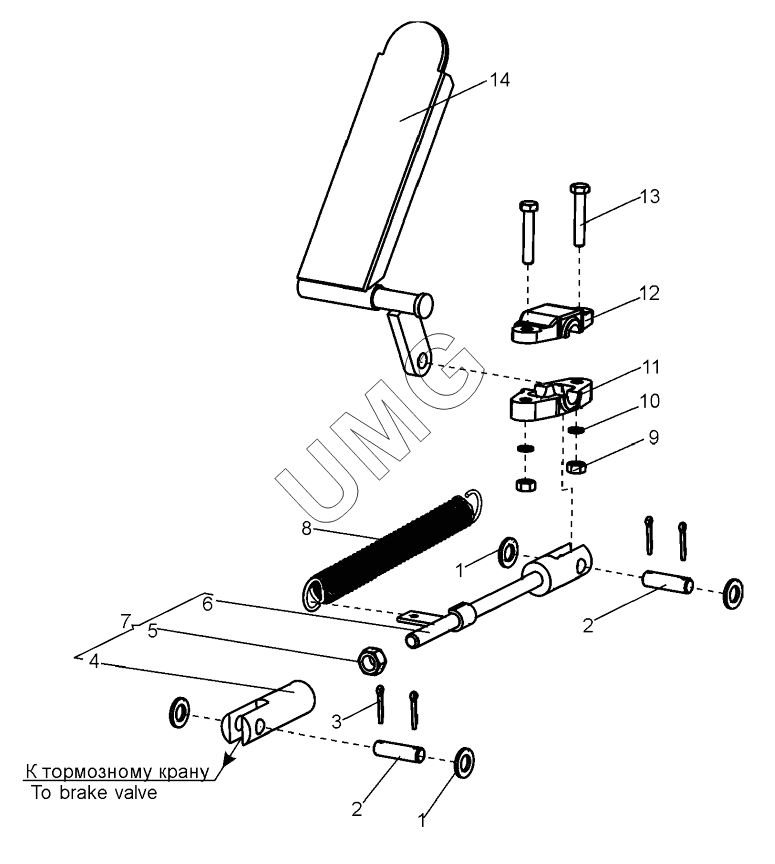 14
13
12
11
10
9
UMG
8
1
2
6
7
5
4
3
К тормозному крану
To brake valve
2
1