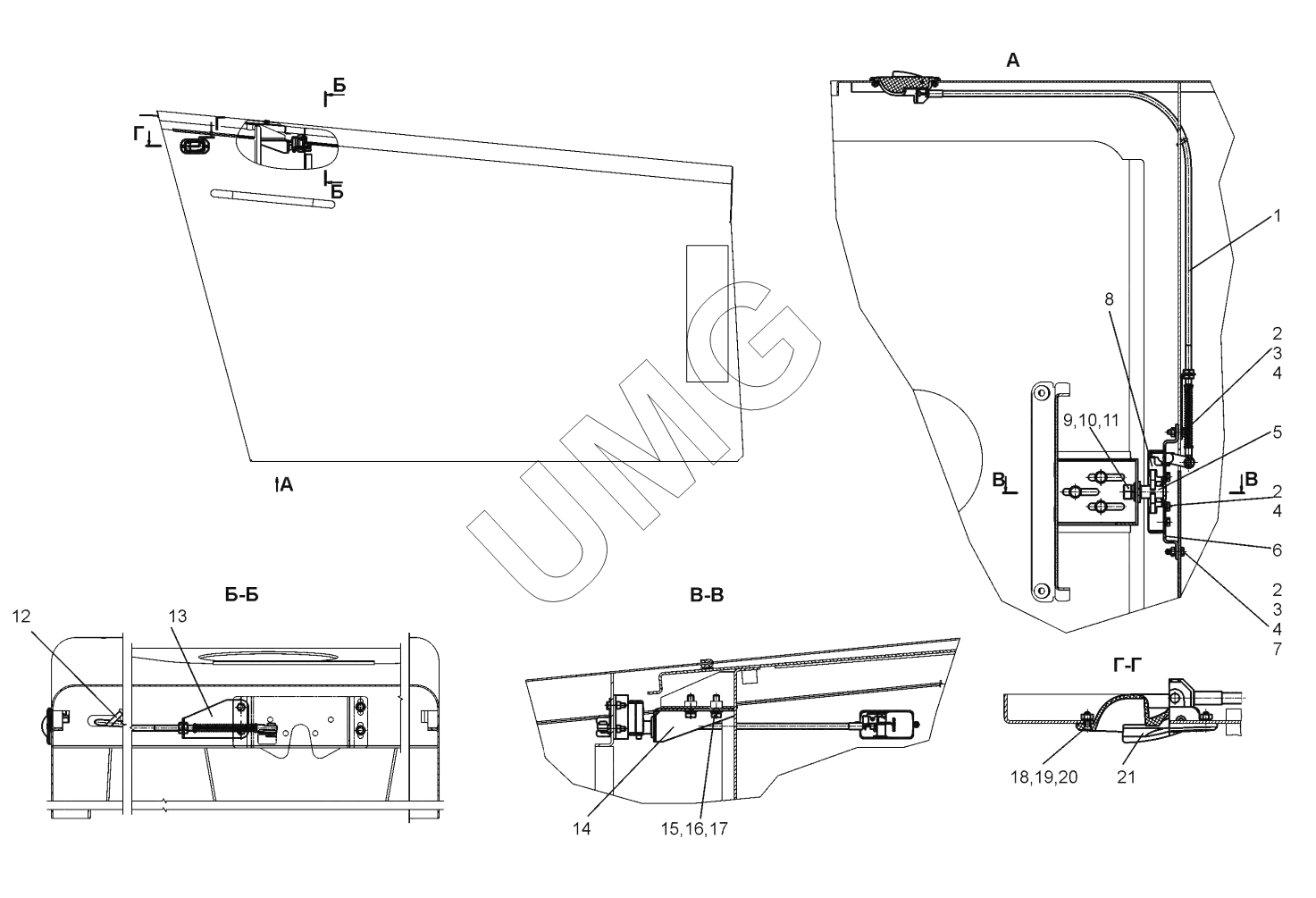 Б
Г
Г
Б
А
UMG
А
1
8
2
3
4
9,10,11
5
В
В
2
4
6
2
3
4
7
Б-Б
12
13
В-В
14
15,16,17
Г-Г
18,19,20
21