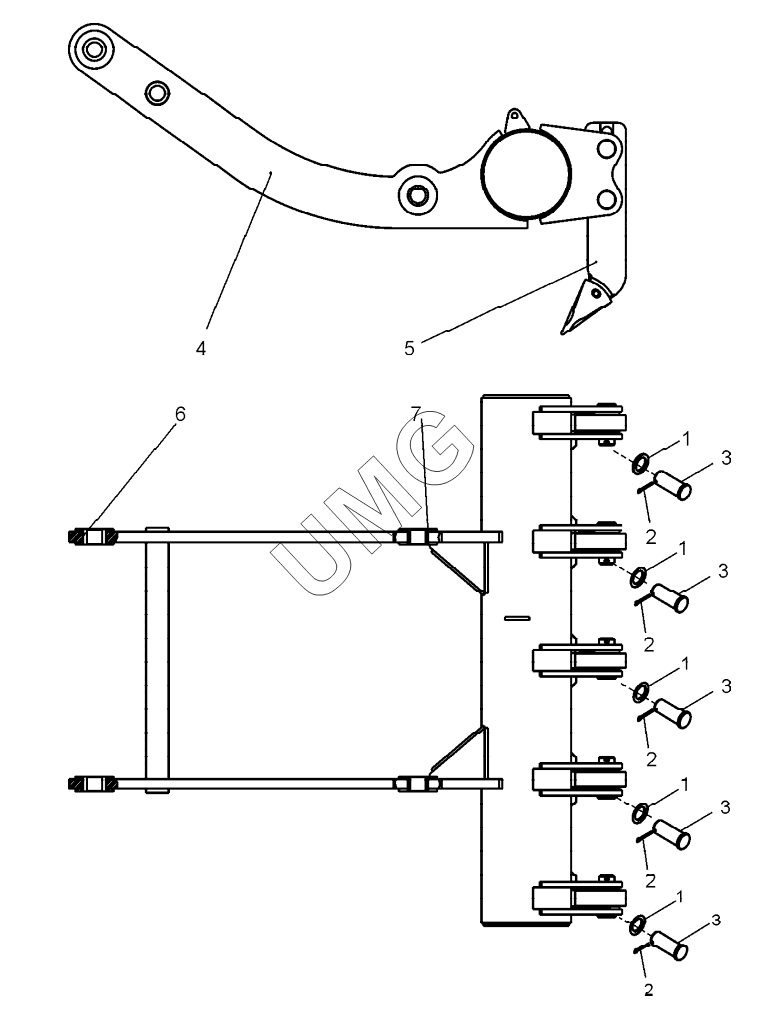 4
5
6
7
UMG
1
3
2
1
3
2
1
3
2
1
3
2
1
3
2