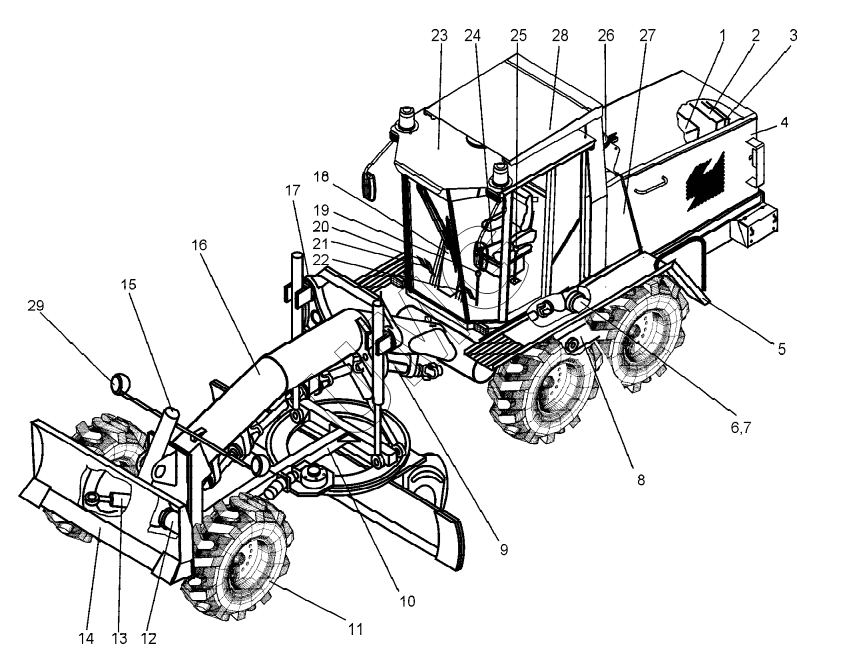 23 24 25 28 26 27 1 2 3
4
18
17
19
20
21
22
16
15
29
5
6,7
8
9
10
11
14 13 12