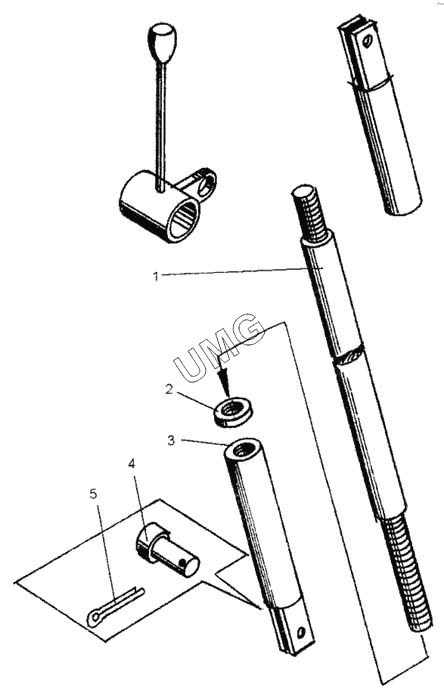 1
UMG
2
3
4
5