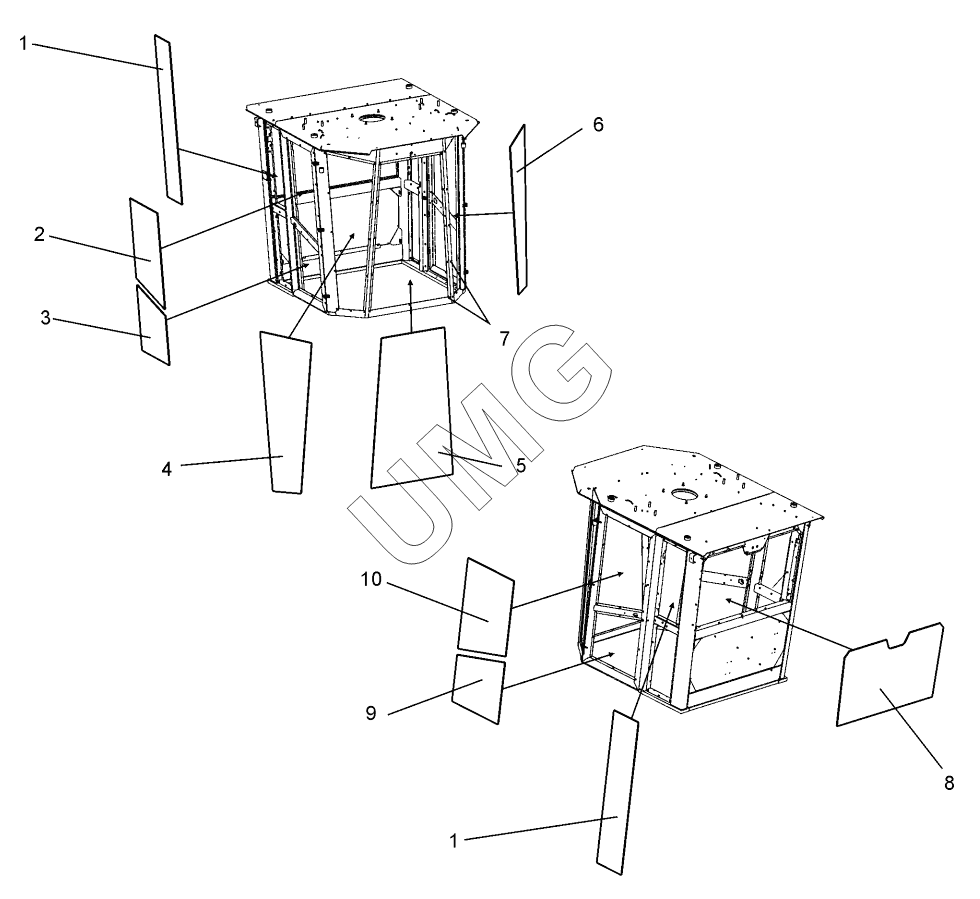 1
6
2
3
7
4
5
UMG
10
9
8
1