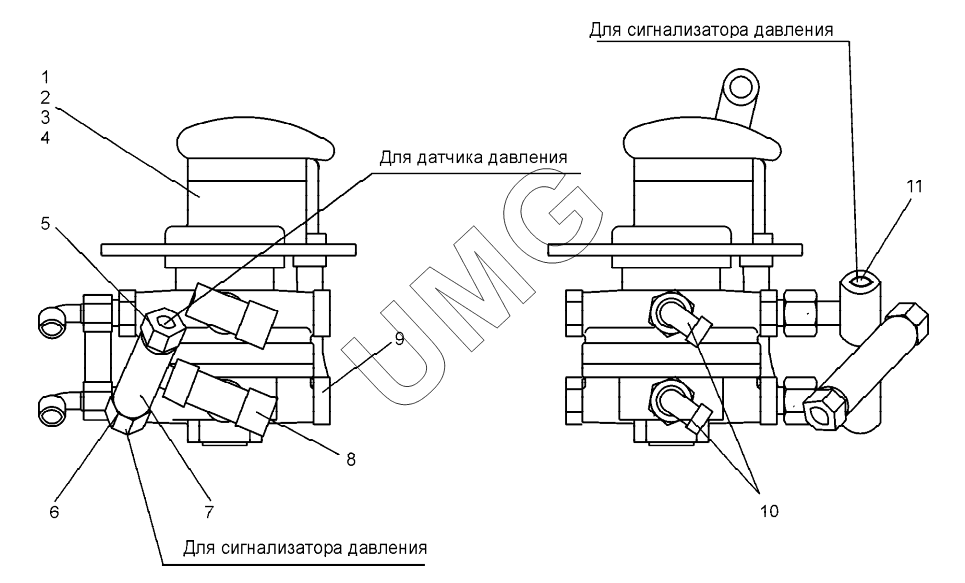 Для сигнализатора давления

1
2
3
4

Для датчика давления

UMG

11

5

9

8

6

7

10

Для сигнализатора давления