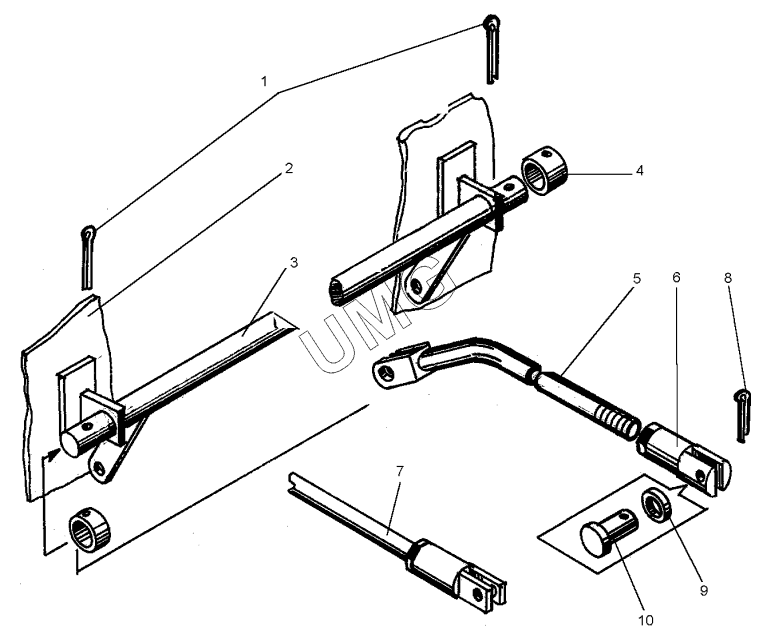 1
2
3
4
5
6
8
UMG
7
9
10