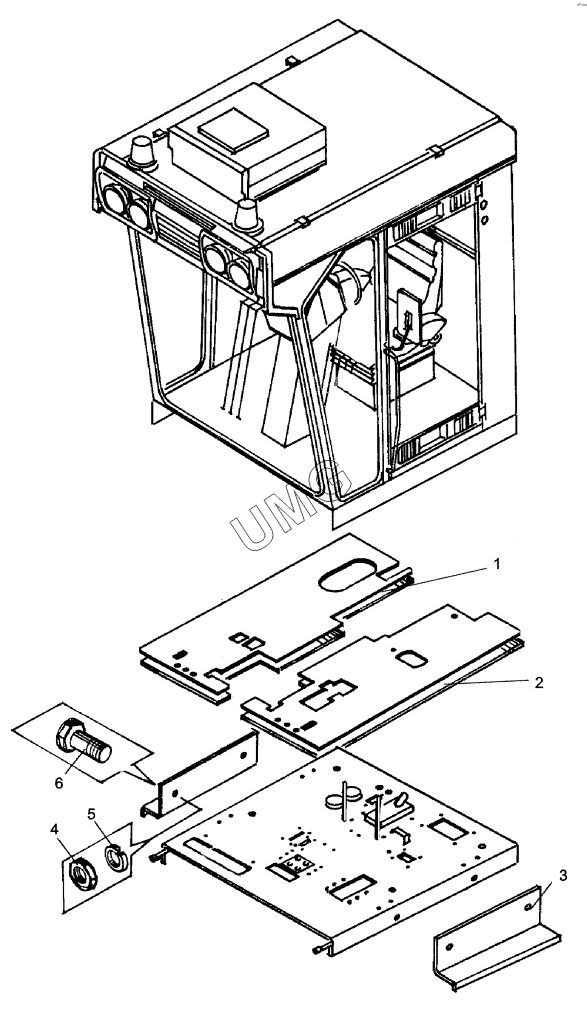 UMG

1

2

6

4

5

3