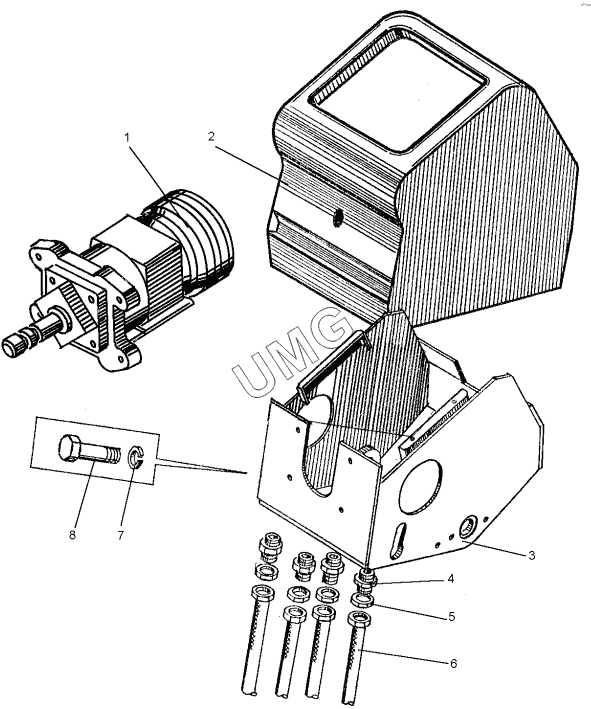 1
2
UMG
8
7
3
4
5
6