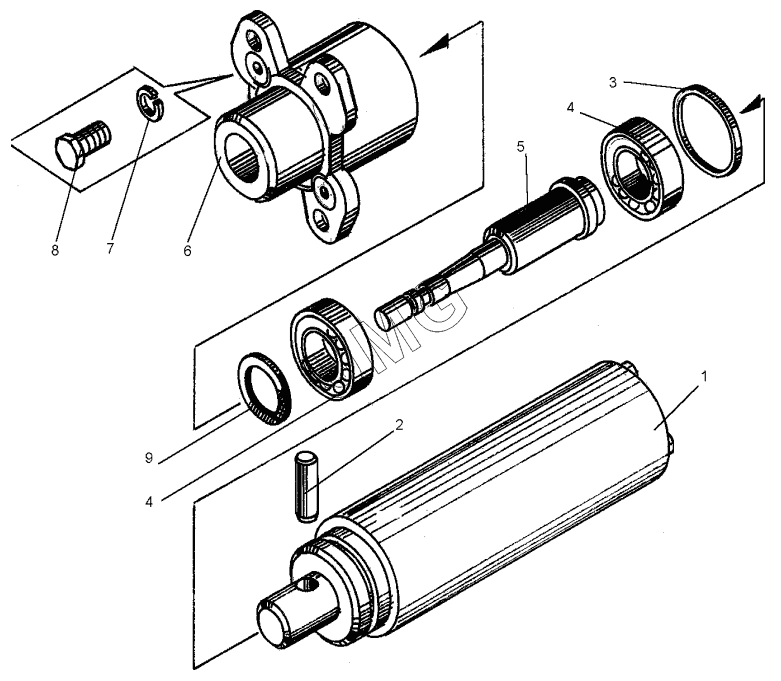 3
4
5
8
7
6
MG
1
2
9
4