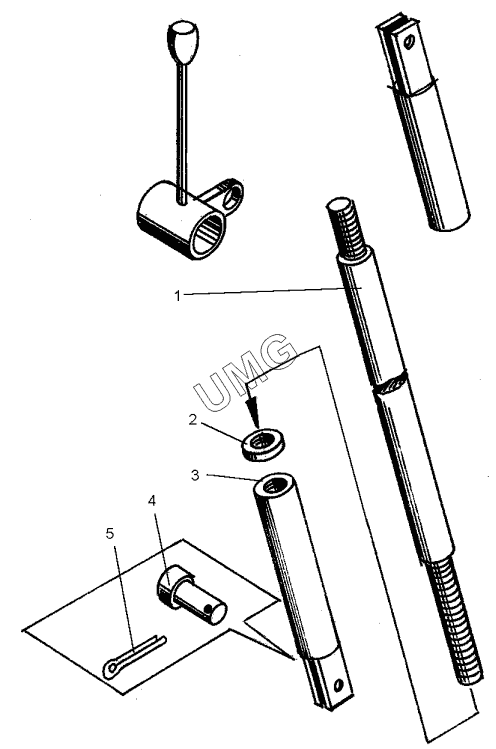 1
UMG
2
3
4
5