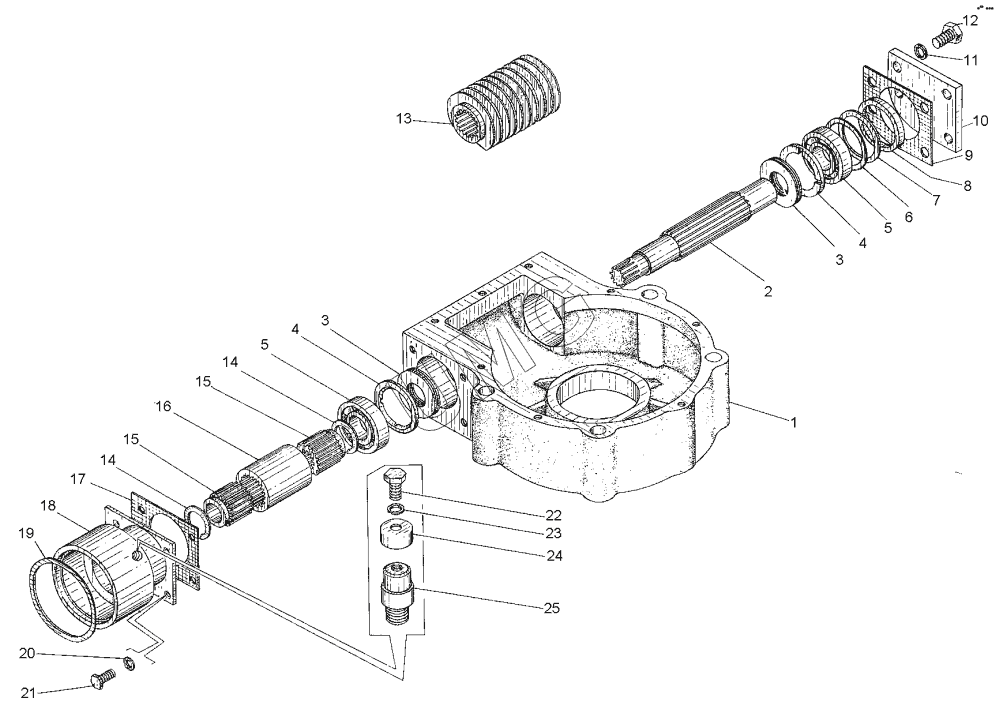 12
11
10
9
8
7
6
5
4
3
2
13
1
3
4
5
14
15
16
15
14
17
18
19
22
23
24
25
20
21