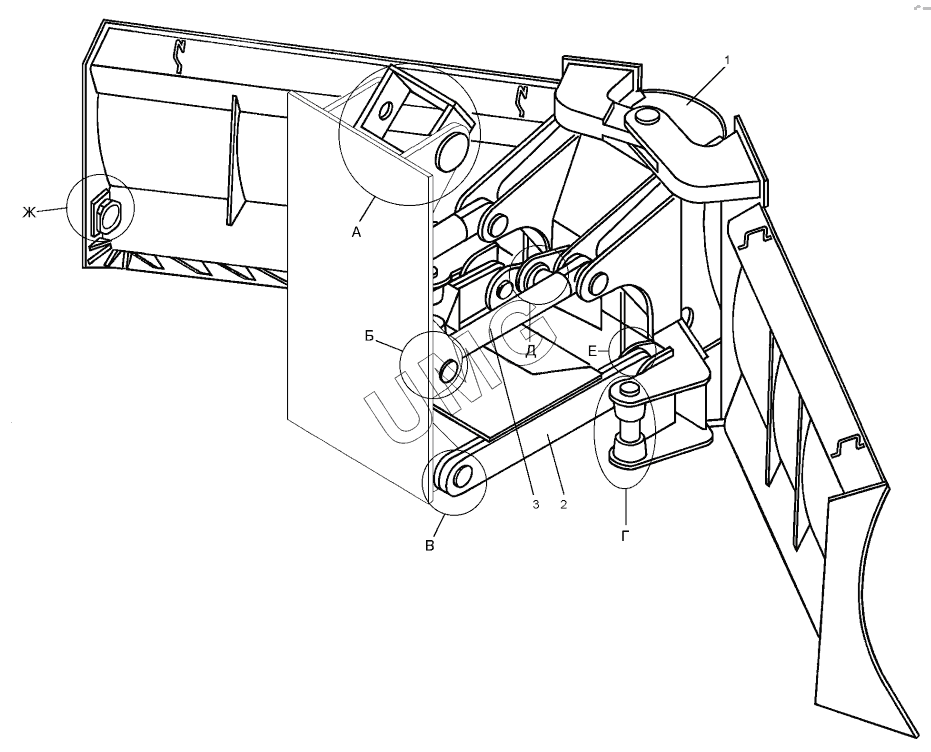 1
Ж
А
Б
Д
Е
UMG
3
2
В
Г