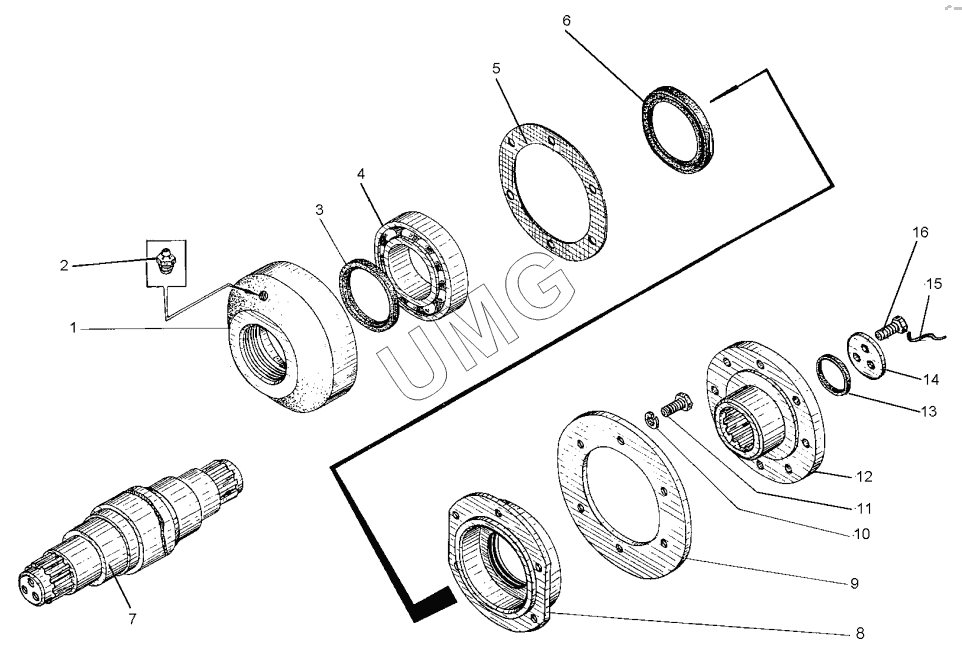 6
5
4
3
2
1
UMG
16
15
14
13
12
11
10
9
8
7