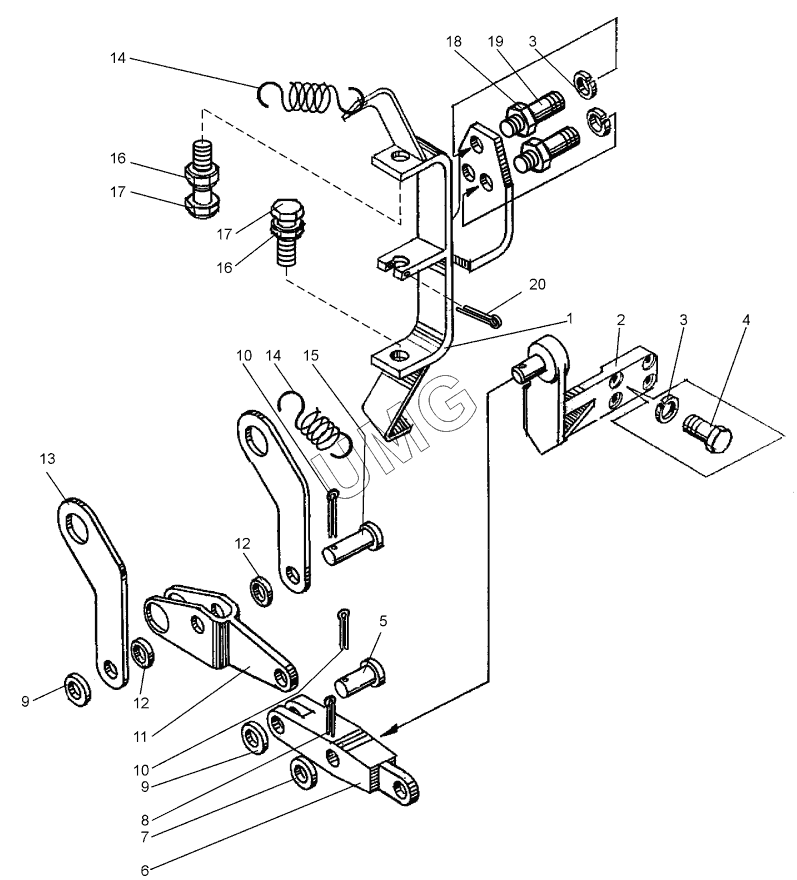 14
18
19
3
16
17
17
16
20
1
2
3
4
10
14
15
UMG
13
12
5
9
12
11
10
9
8
7
6