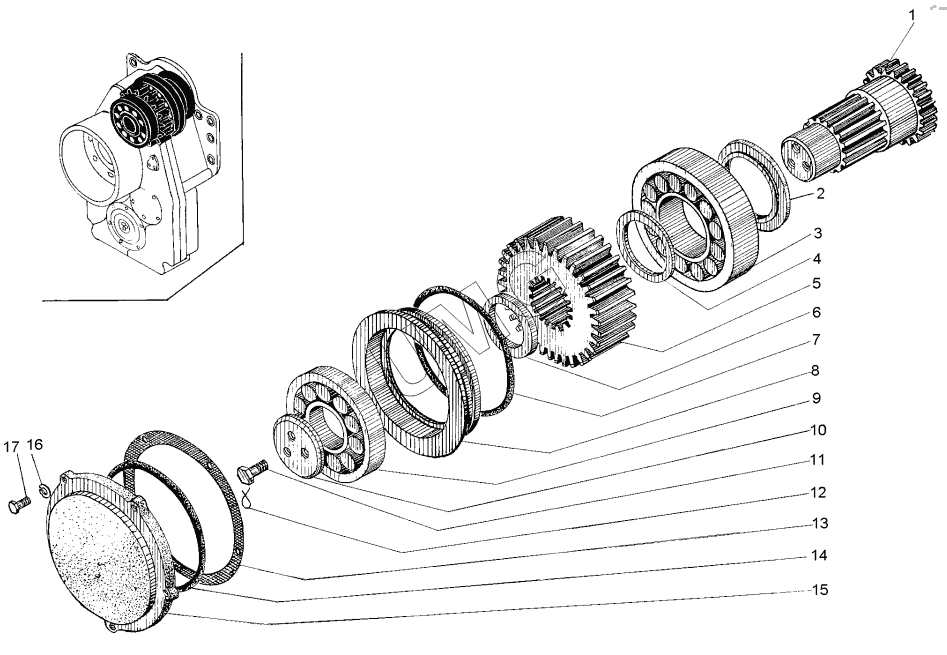 1
2
3
4
5
6
7
8
9
10
11
12
13
14
15
17
16