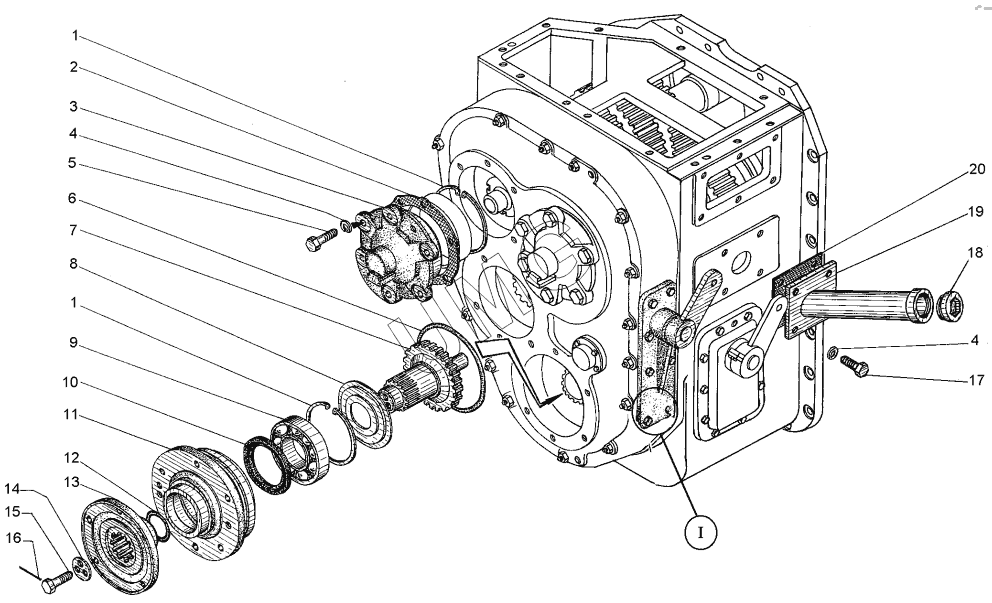 1
2
3
4
5
6
7
8
1
9
10
11
12
13
14
15
16
20
19
18
4
17
I