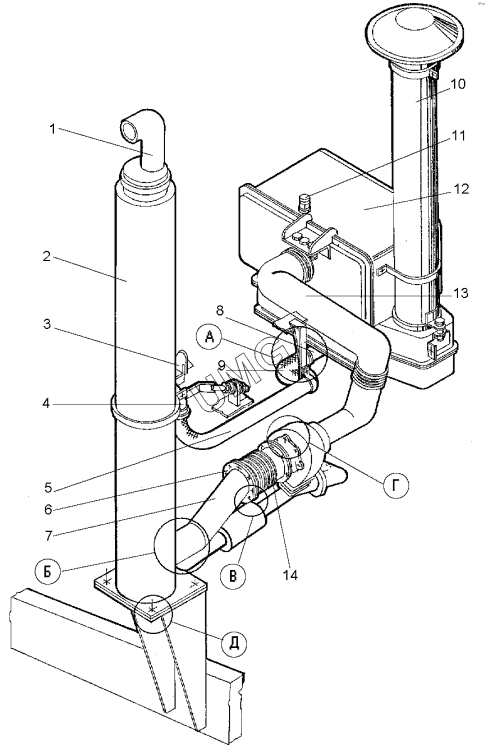 1
2
3
4
5
6
7
8
9
10
11
12
13
14
А
Б
В
Г
Д
UMG