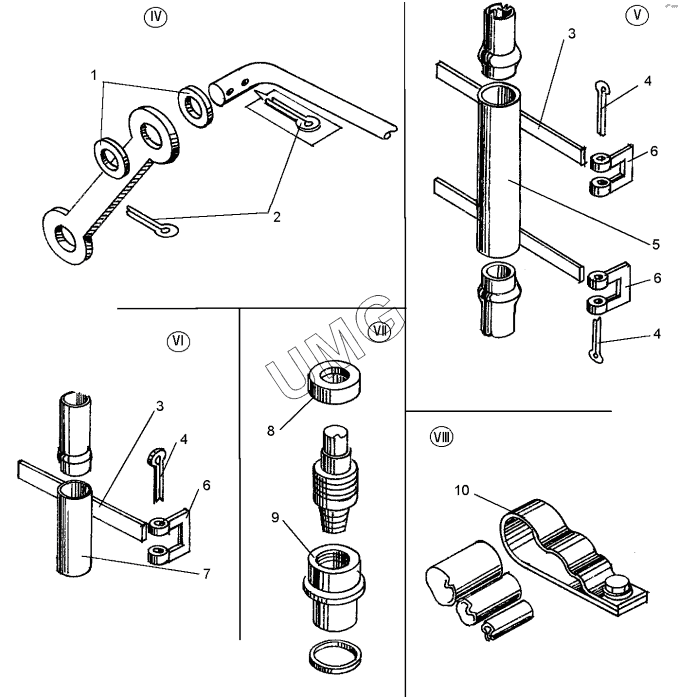 IV
1
2
V
3
4
6
5
6
4
UMG
VI
3
4
6
7
VII
8
9
VIII
10