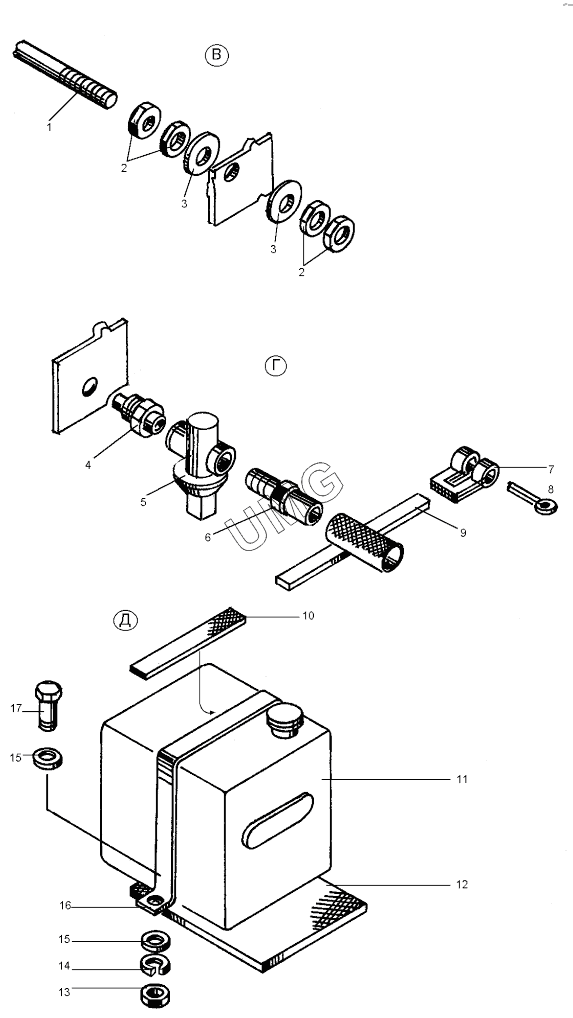 В

1
2
3
3
2

Г

4
5
6
7
8
9

UMG

Д

10
17
15
11
12
16
15
14
13