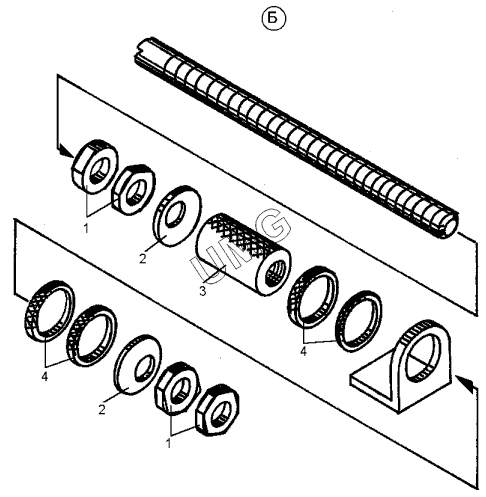 Б

1

2

UMG

3

4

4

2

1