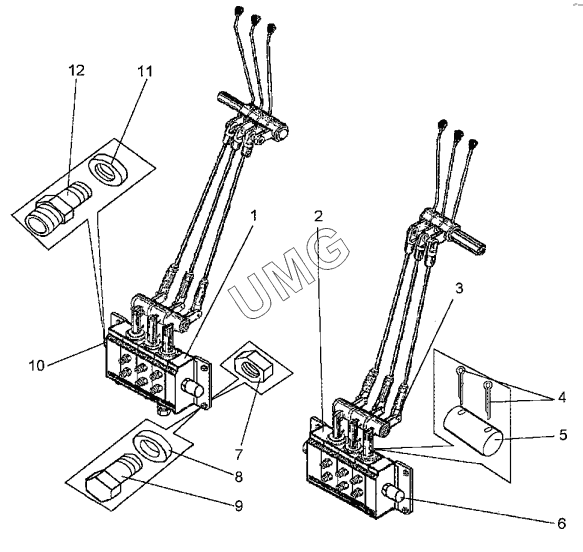 12
11
1
2
UMG
3
10
4
5
7
8
9
6