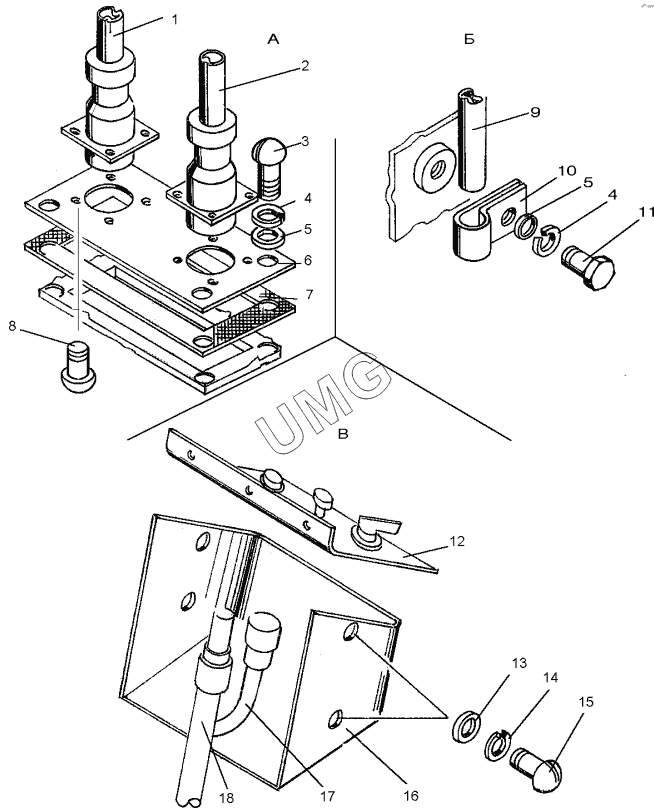 А
Б
1
2
3
4
5
6
7
8
9
10
5
4
11
UMG
В
12
13
14
15
16
17
18