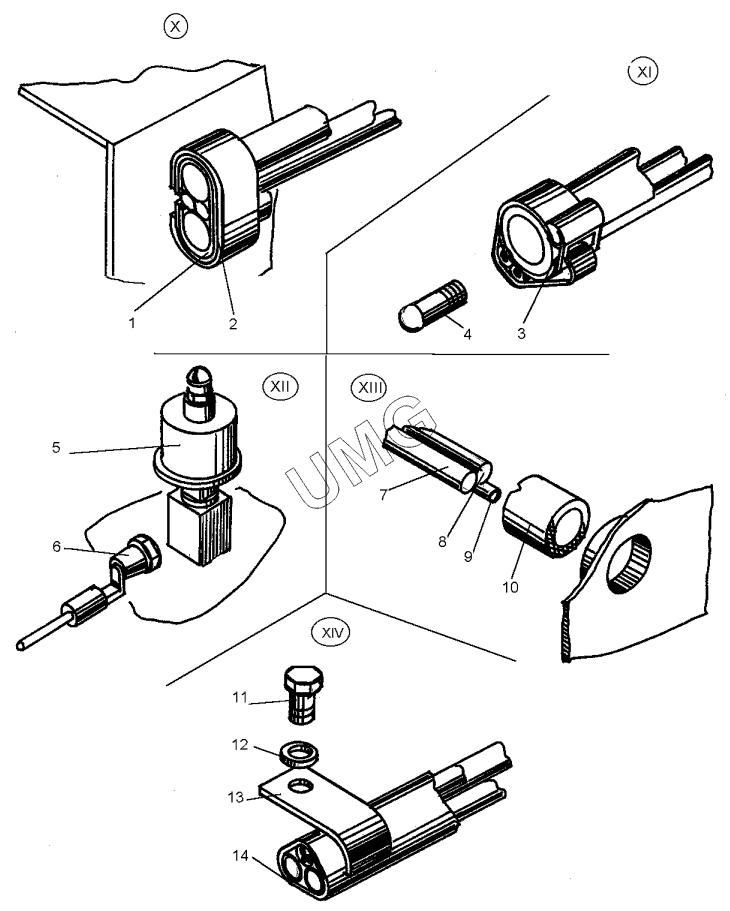 X

XI

1
2
4
3

XII
XIII

UMG

5
6
7
8
9
10

XIV

11
12
13
14