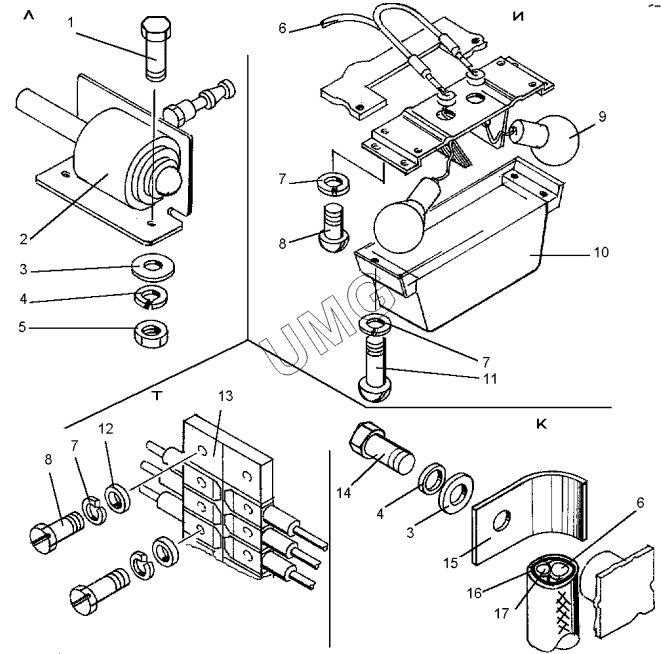 Л
1
2
3
4
5
И
6
9
7
8
10
7
11
UMG
Т
13
8
7
12
К
14
4
3
6
15
16
17