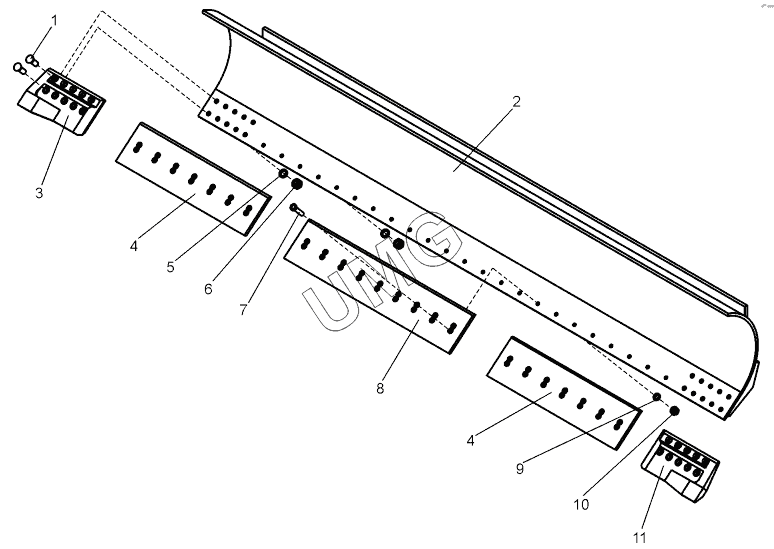 1
2
3
4
5
6
7
8
4
9
10
11
UMG