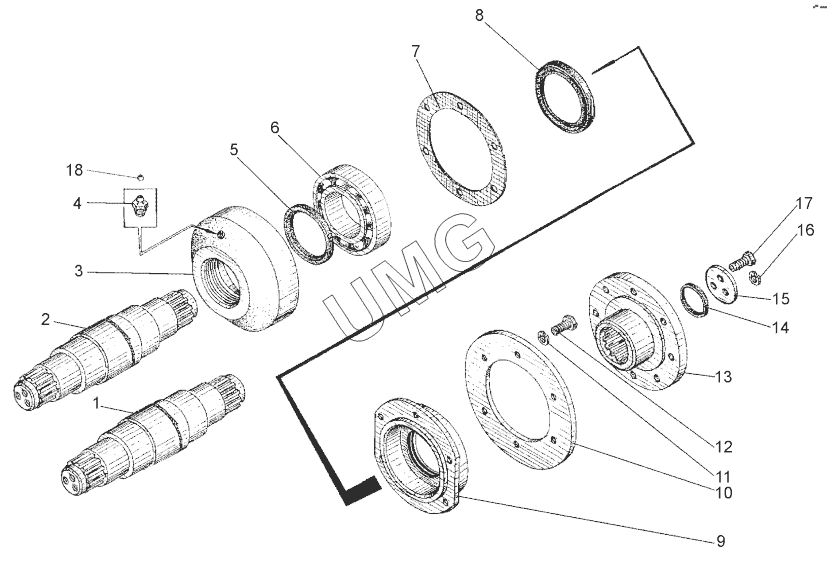 8
7
6
5
18
4
3
2
1
UMG
17
16
15
14
13
12
11
10
9