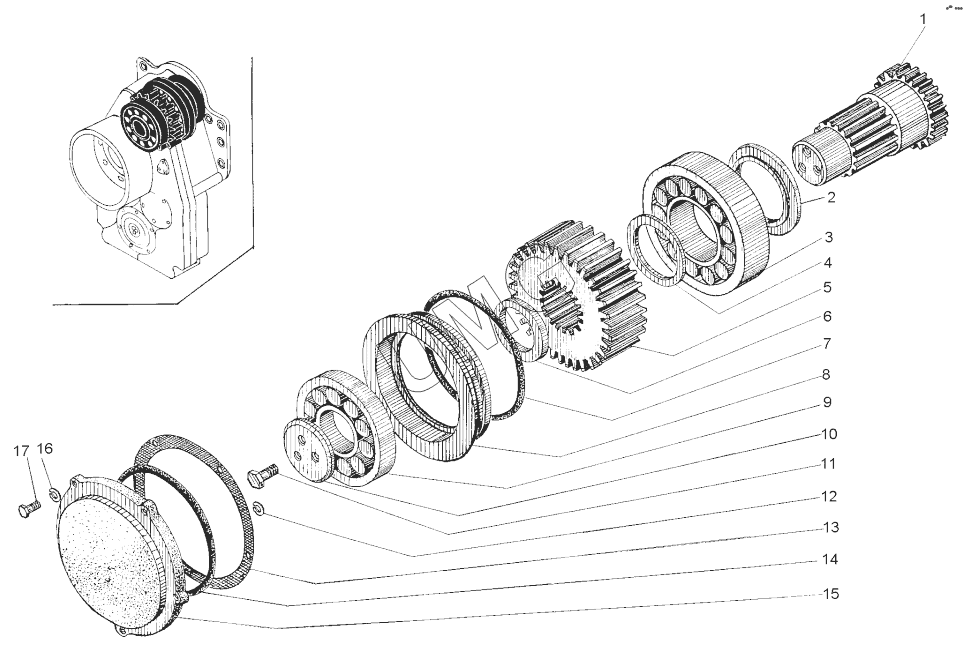 1
2
3
4
5
6
7
8
9
10
11
12
13
14
15
17
16