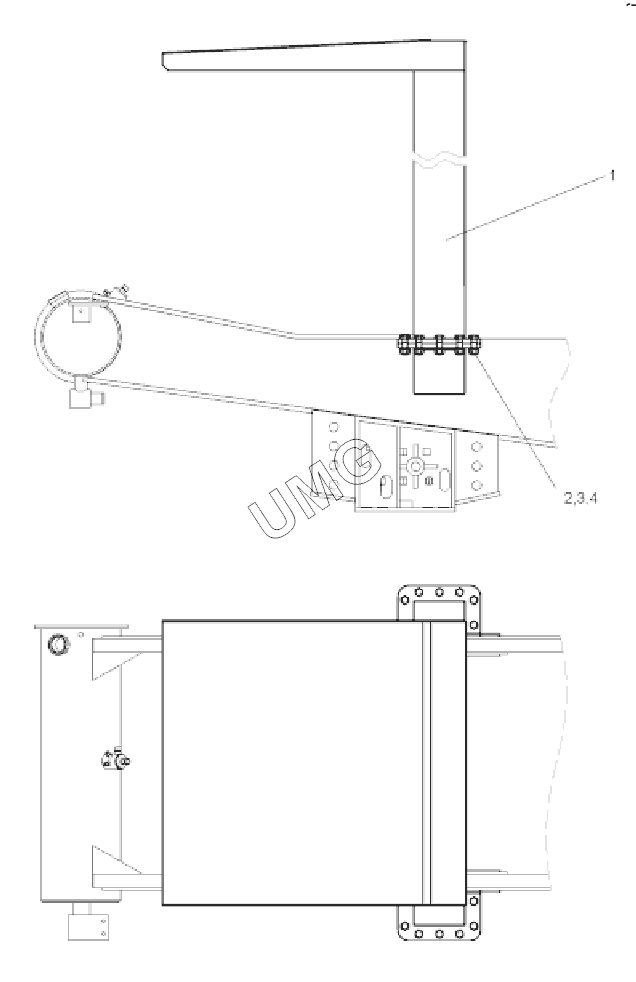 1

2,3,4

UMG