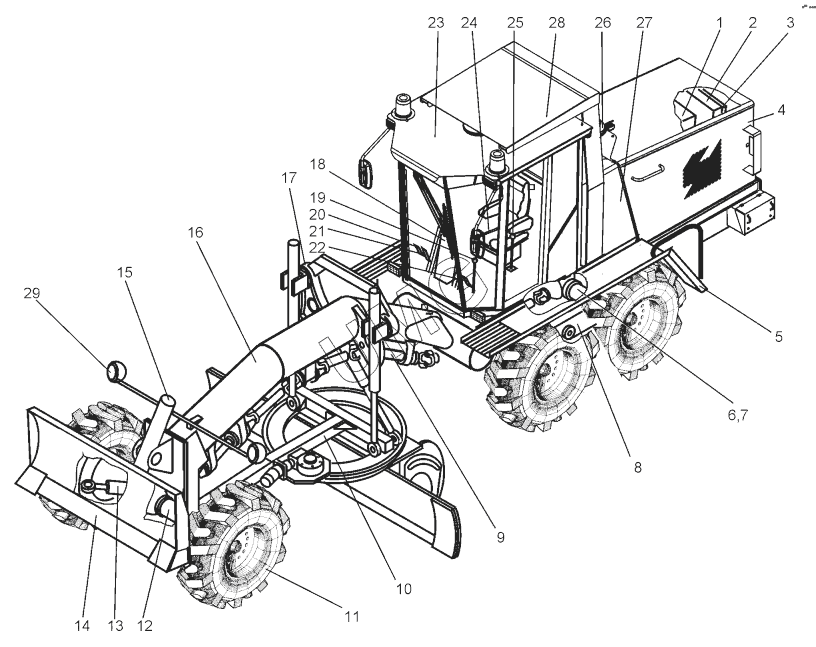 23 24 25 28 26 27 1 2 3

4

18

17

19

20

21

22

16

15

29

5

6,7

8

9

10

11

14 13 12