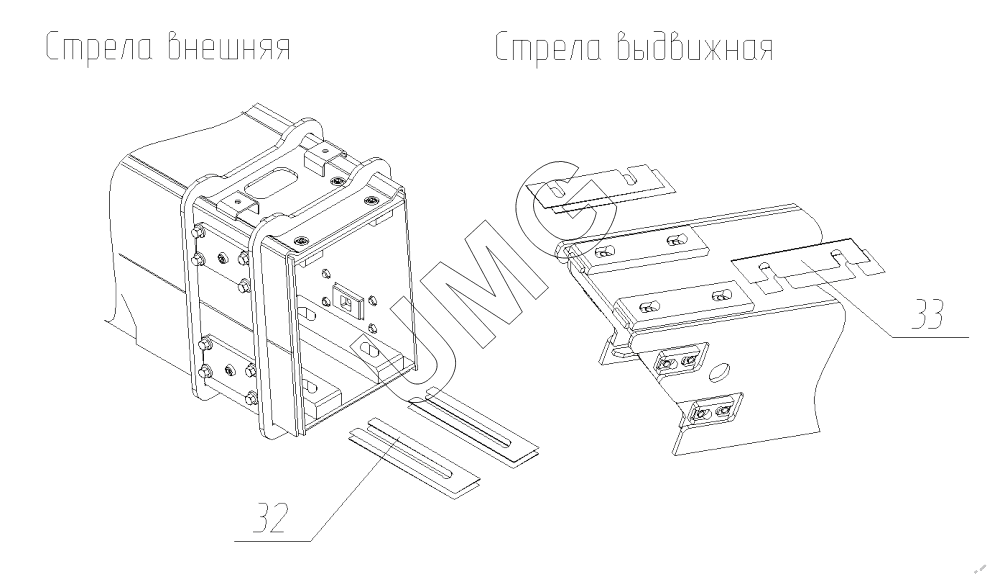 Стрела внешняя

Стрела выдвижная

UMG

33

32